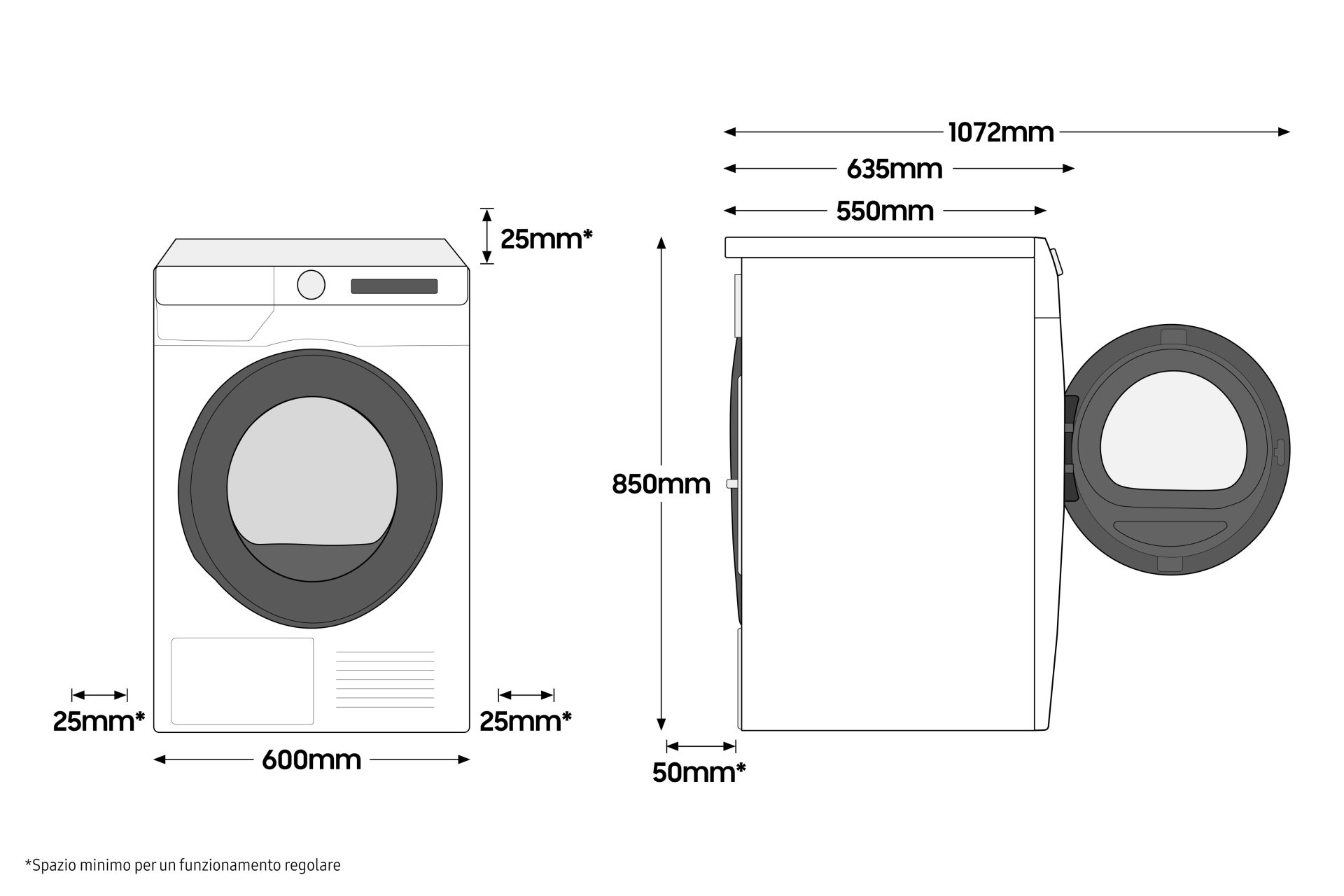 1072mm
635mm
550mm
25mm*
850mm
25mm*
25mm*
600mm
50mm*

*Spazio minimo per un funzionamento regolare